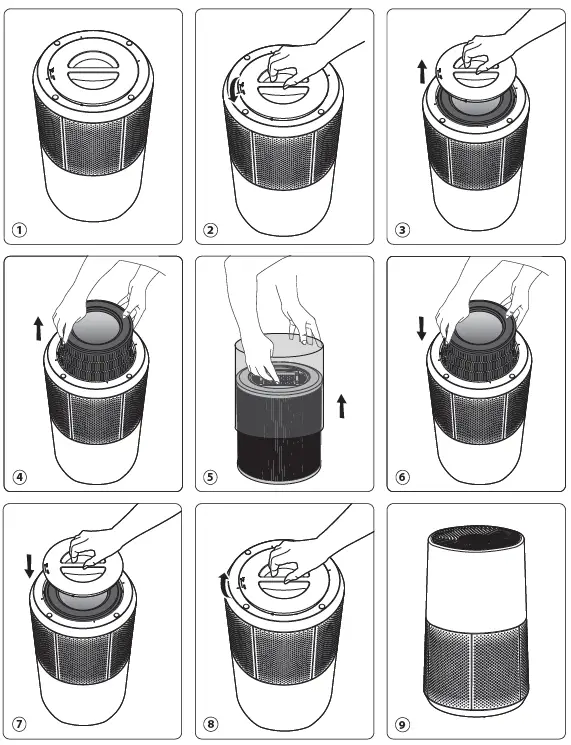 1

2

3

4

5

6

7

8

9