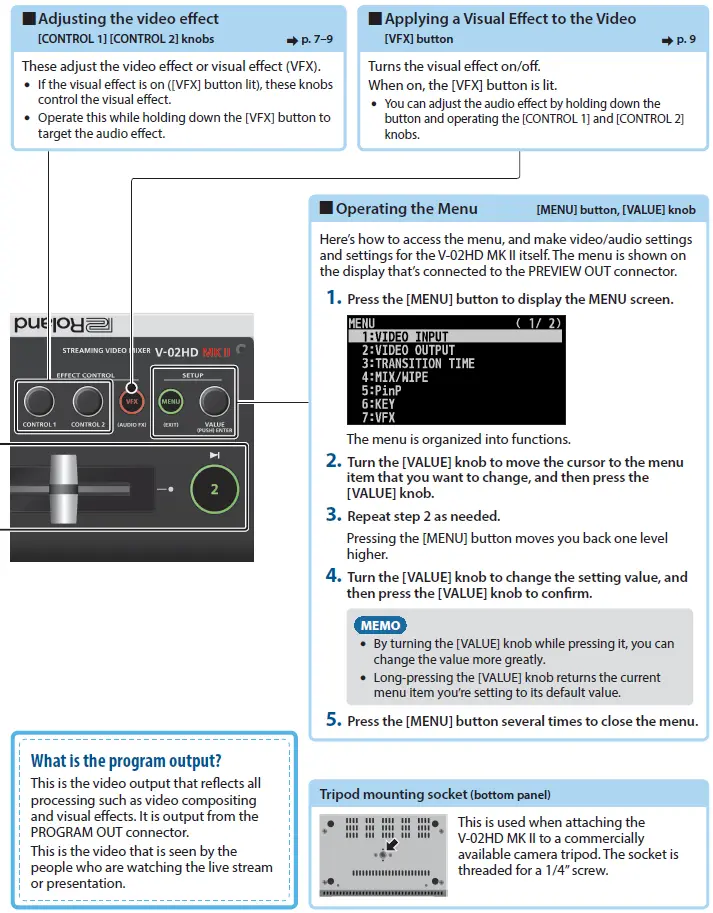 ■ Adjusting the video effect
[CONTROL 1] [CONTROL 2] knobs ➡ p. 7–9

These adjust the video effect or visual effect (VFX).
• If the visual effect is on ([VFX] button lit), these knobs control the visual effect.
• Operate this while holding down the [VFX] button to target the audio effect.

■ Applying a Visual Effect to the Video
[VFX] button ➡ p. 9

Turns the visual effect on/off.
When on, the [VFX] button is lit.
• You can adjust the audio effect by holding down the button and operating the [CONTROL 1] and [CONTROL 2] knobs.

Roland
STREAMING VIDEO MIXER V-02HD MK II
EFFECT CONTROL
CONTROL 1 CONTROL 2
VFX (AUDIO FX)
SETUP
MENU (EXIT)
VALUE (PUSH) ENTER
2

■ Operating the Menu [MENU] button, [VALUE] knob

Here's how to access the menu, and make video/audio settings and settings for the V-02HD MK II itself. The menu is shown on the display that's connected to the PREVIEW OUT connector.

1. Press the [MENU] button to display the MENU screen.

MENU ( 1/ 2)
1:VIDEO INPUT
2:VIDEO OUTPUT
3:TRANSITION TIME
4:MIX/WIPE
5:PinP
6:KEY
7:VFX

The menu is organized into functions.

2. Turn the [VALUE] knob to move the cursor to the menu item that you want to change, and then press the [VALUE] knob.

3. Repeat step 2 as needed.
Pressing the [MENU] button moves you back one level higher.

4. Turn the [VALUE] knob to change the setting value, and then press the [VALUE] knob to confirm.

MEMO
• By turning the [VALUE] knob while pressing it, you can change the value more greatly.
• Long-pressing the [VALUE] knob returns the current menu item you're setting to its default value.

5. Press the [MENU] button several times to close the menu.

What is the program output?
This is the video output that reflects all processing such as video compositing and visual effects. It is output from the PROGRAM OUT connector.
This is the video that is seen by the people who are watching the live stream or presentation.

Tripod mounting socket (bottom panel)
This is used when attaching the V-02HD MK II to a commercially available camera tripod. The socket is threaded for a 1/4" screw.