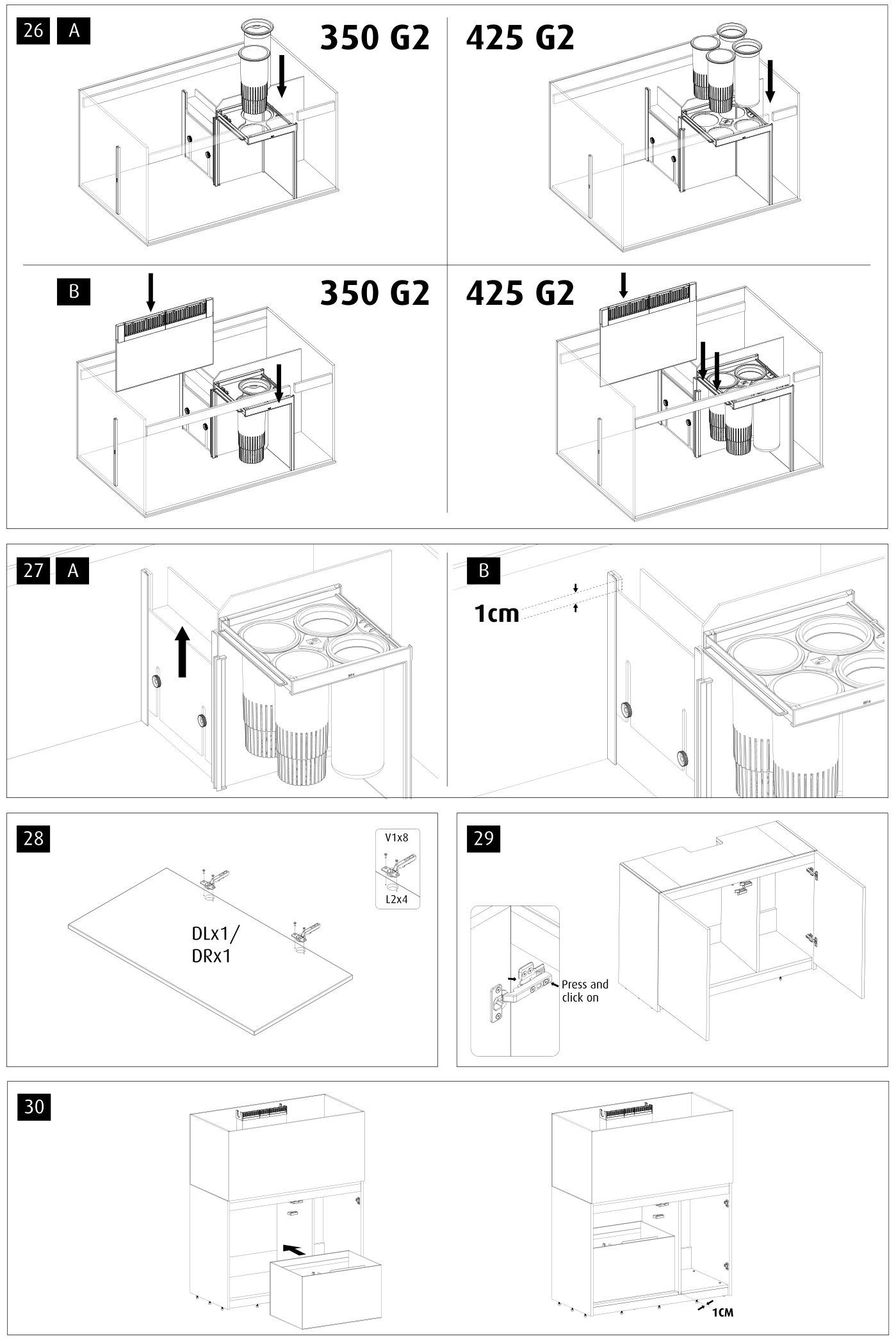 26 A

350 G2

425 G2

B

350 G2

425 G2

27 A

B

1cm

28

V1x8

L2x4

DLx1/
DRx1

29

Press and click on

30

1CM