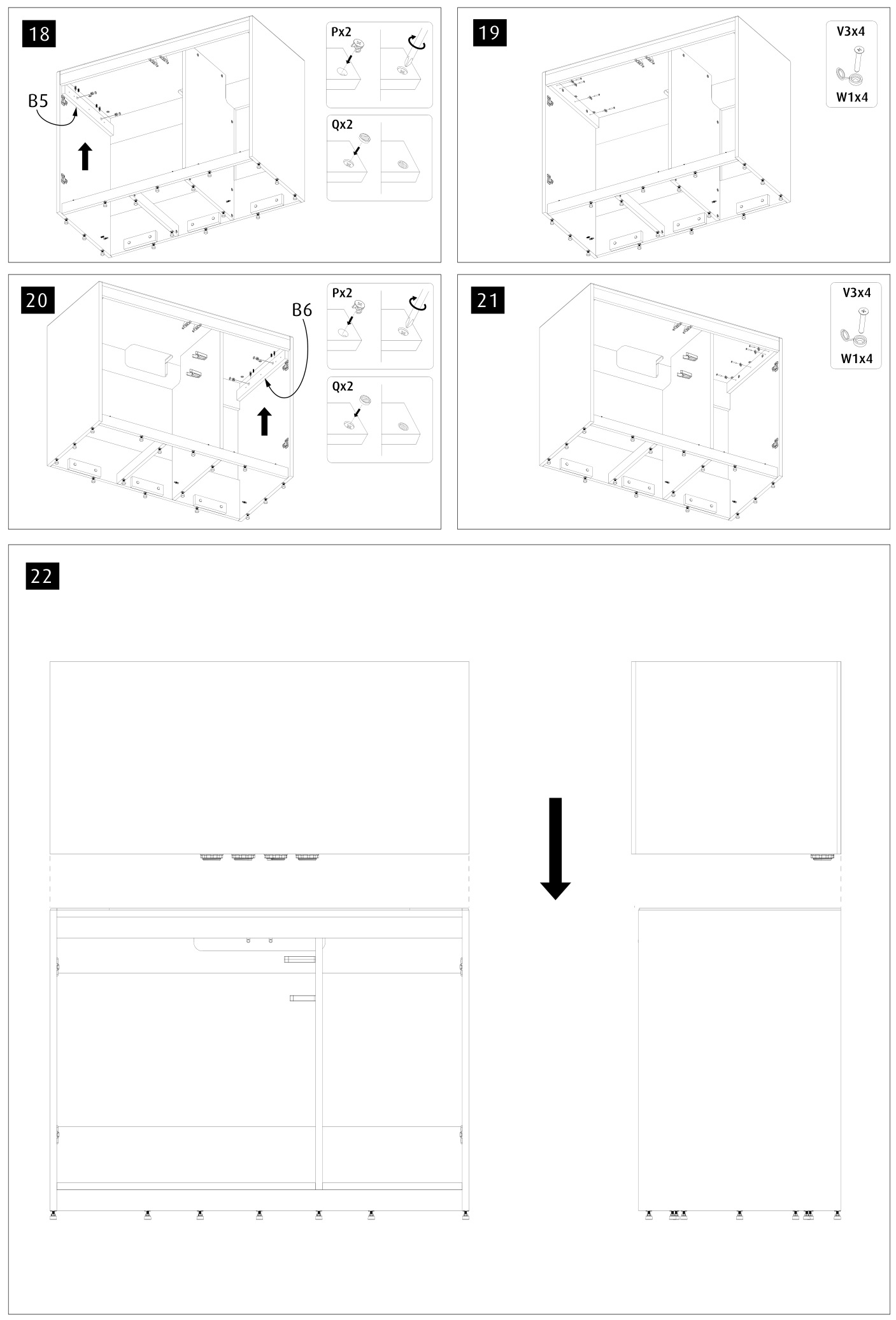 18

B5

Px2

Qx2

19

V3x4

W1x4

20

B6

Px2

Qx2

21

V3x4

W1x4

22