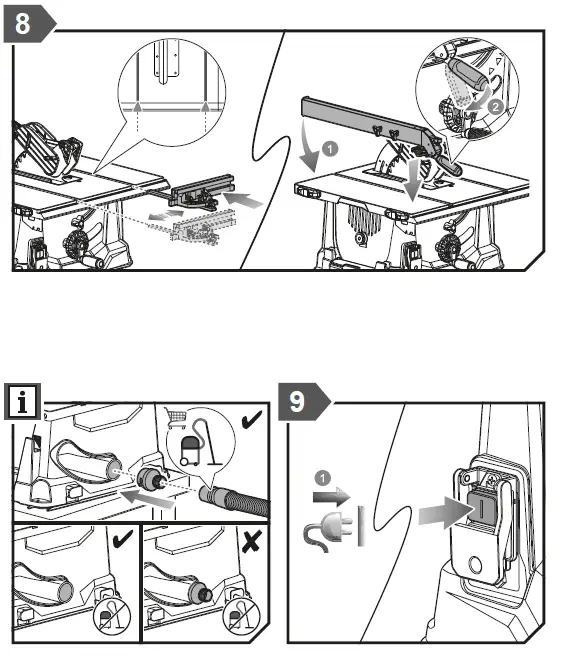 8

1

2

i

9

1

I