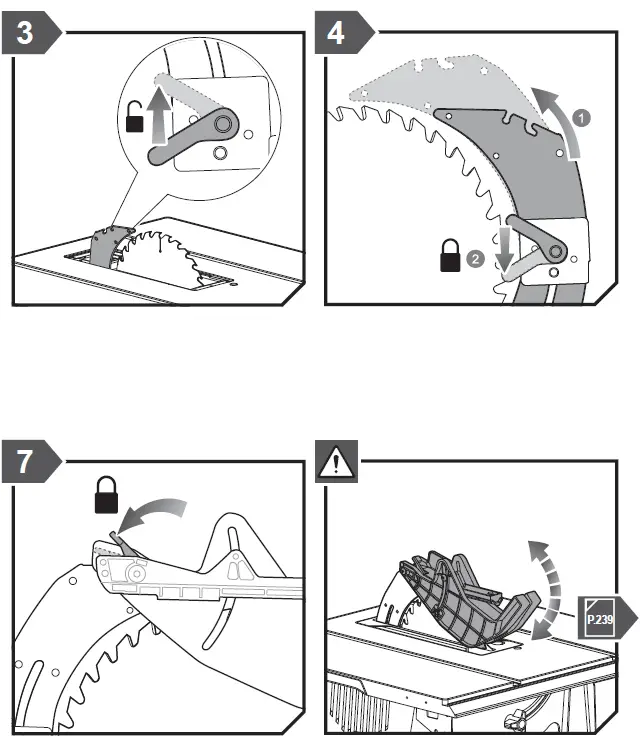 3

4

1

2

7

P.239