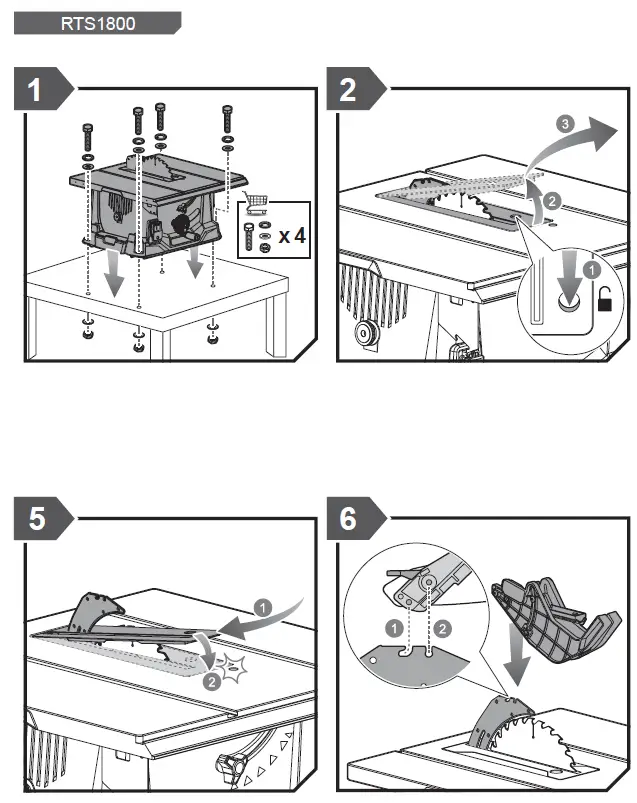 RTS1800

1

x 4

2

3

2

1

5

1

2

6

1

2