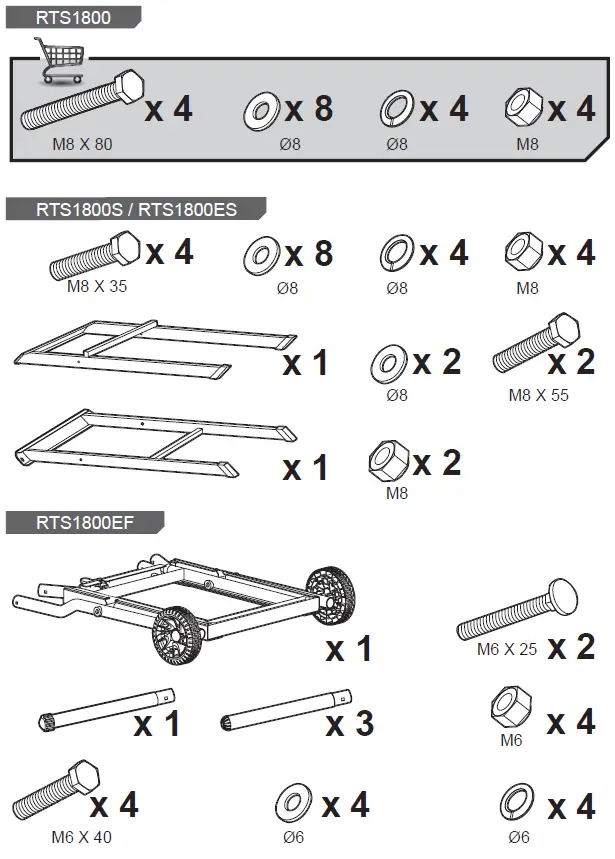 RTS1800

x 4
M8 X 80

x 8
Ø8

x 4
Ø8

x 4
M8

RTS1800S / RTS1800ES

x 4
M8 X 35

x 8
Ø8

x 4
Ø8

x 4
M8

x 1

x 2
Ø8

x 2
M8 X 55

x 1

x 2
M8

RTS1800EF

x 1

M6 X 25 x 2

x 1

x 3

x 4
M6

x 4
M6 X 40

x 4
Ø6

x 4
Ø6