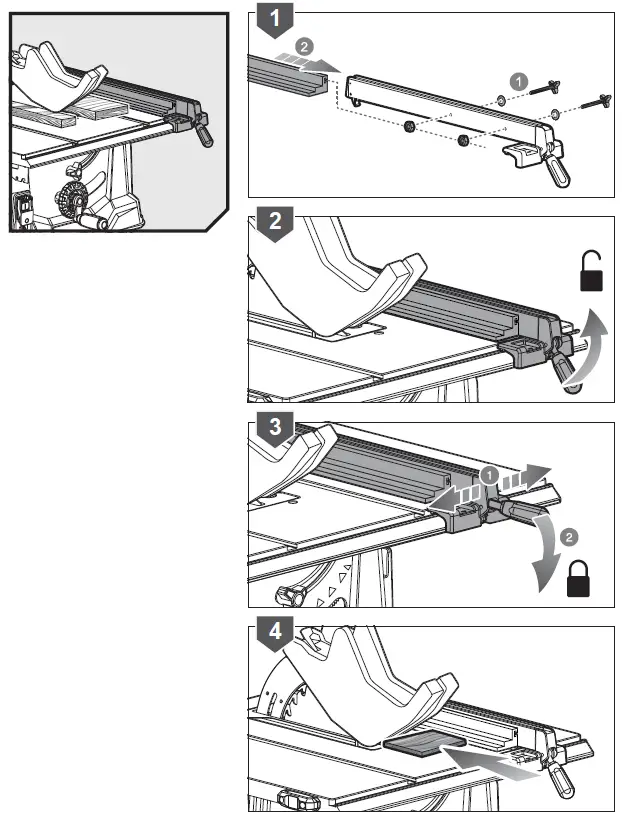 1
2
1
2
3
1
2
4