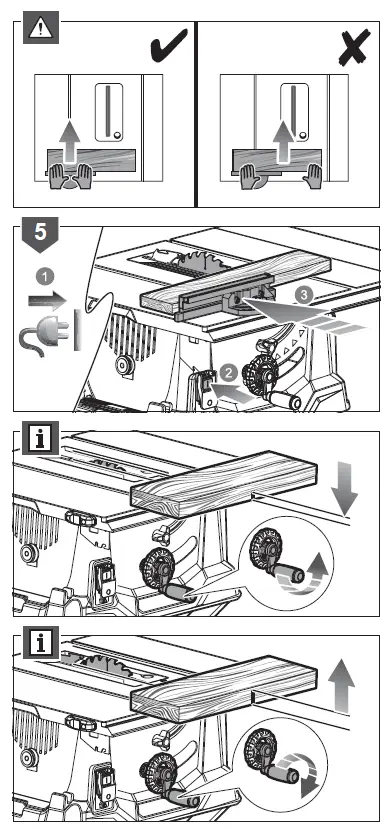 5
1
2
3
i
i