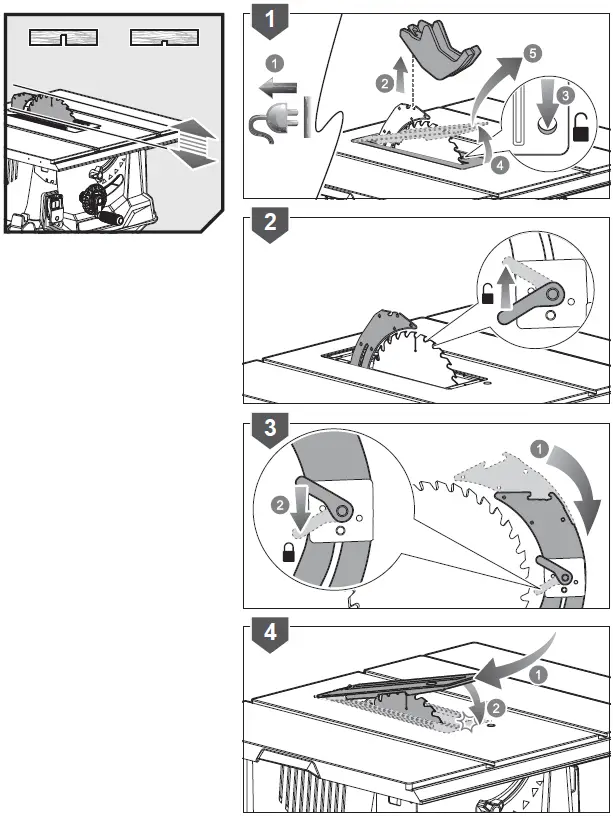 1
1
2
3
4
5
2
3
1
2
4
1
2