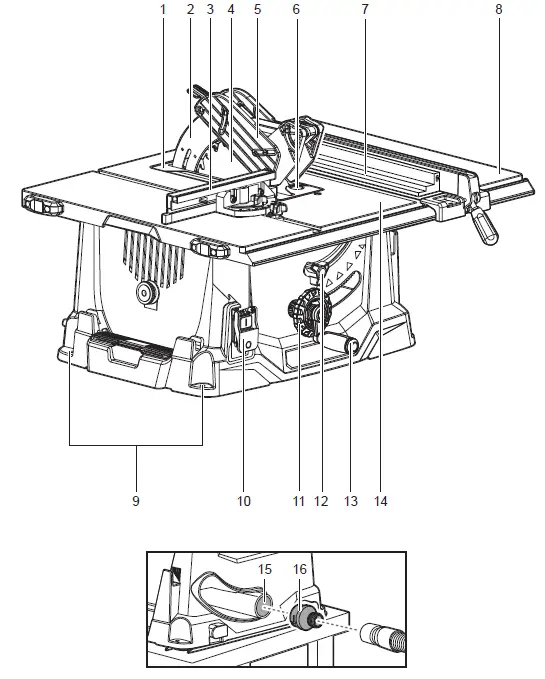 1 2 3 4 5 6 7 8

9 10 11 12 13 14

15 16