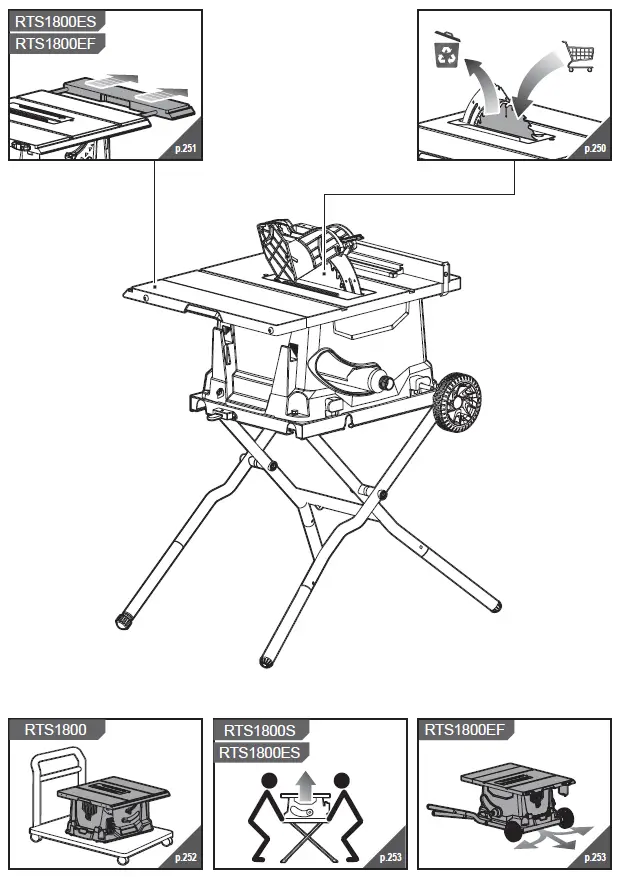 RTS1800ES
RTS1800EF
p.251

p.250

RTS1800
p.252

RTS1800S
RTS1800ES
p.253

RTS1800EF
p.253