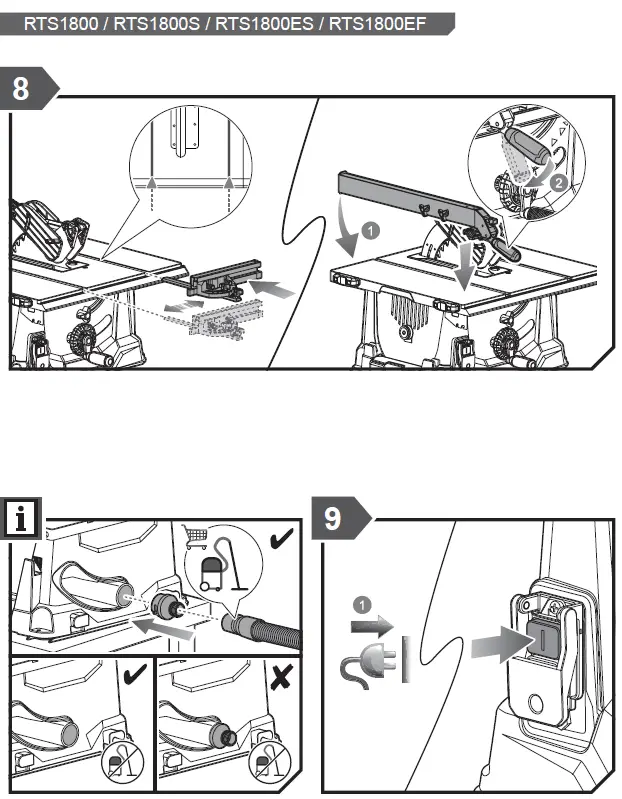 RTS1800 / RTS1800S / RTS1800ES / RTS1800EF

8

1

2

i

9

1