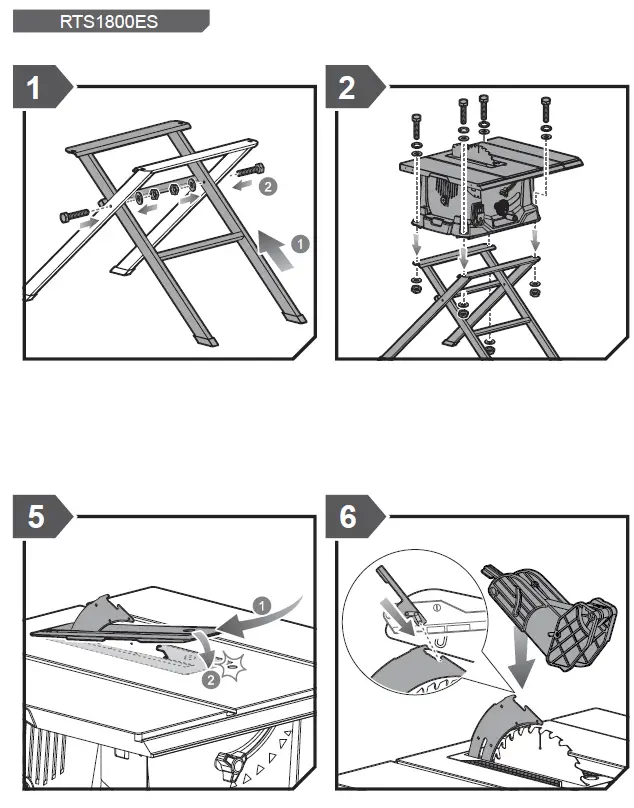 RTS1800ES

1

2

1

2

5

1

2

6