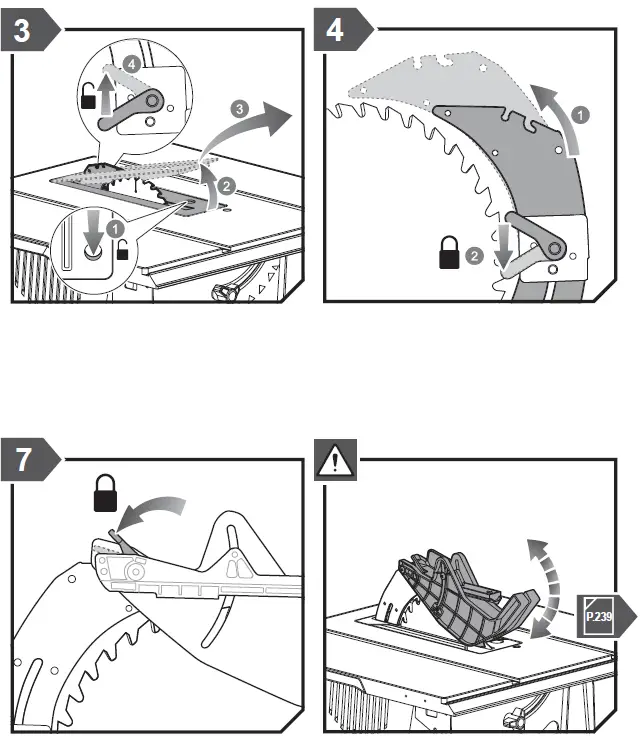 3

4

3

2

1

4

1

2

7

P.239