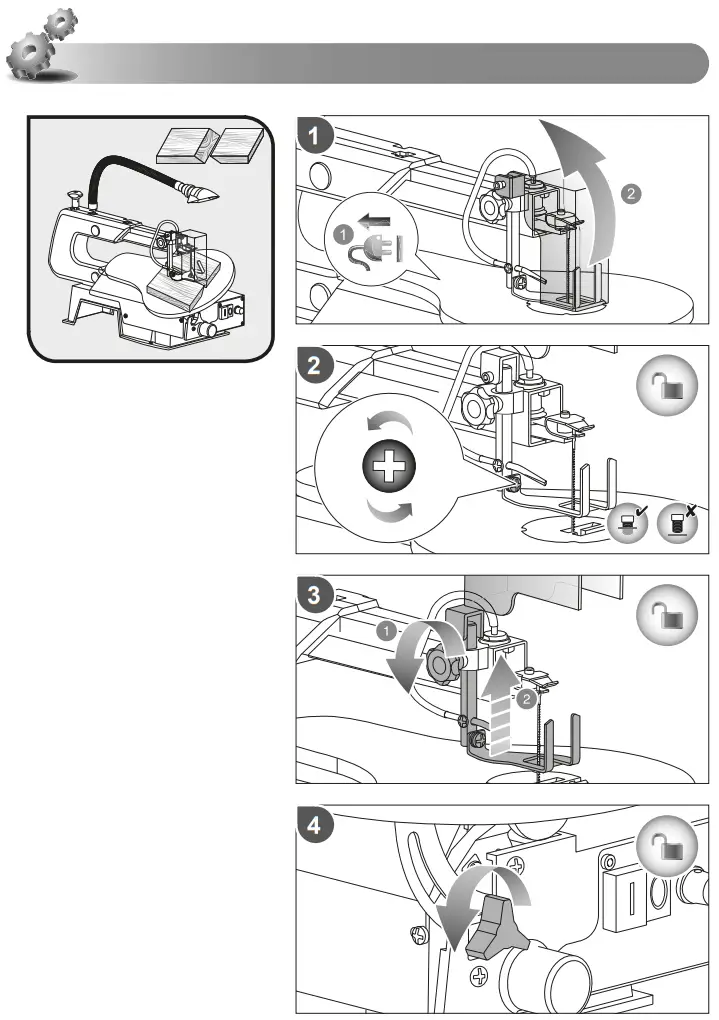 1

1

2

2

3

1

2

4