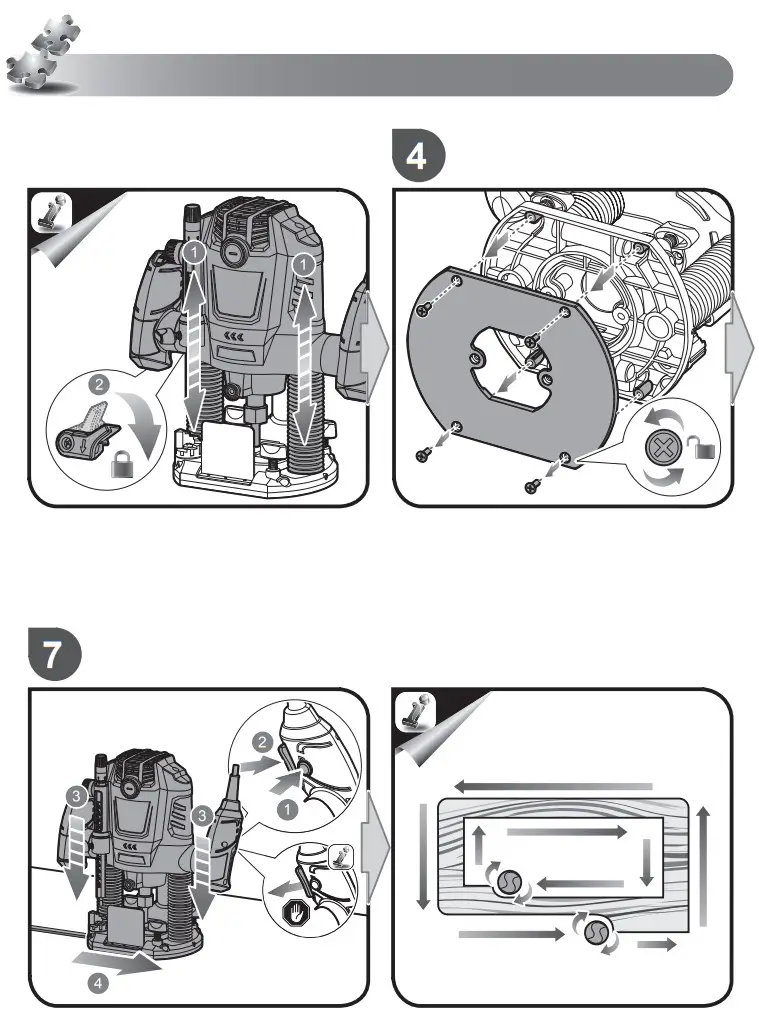 4

1

1

2

7

2

1

3

3

4