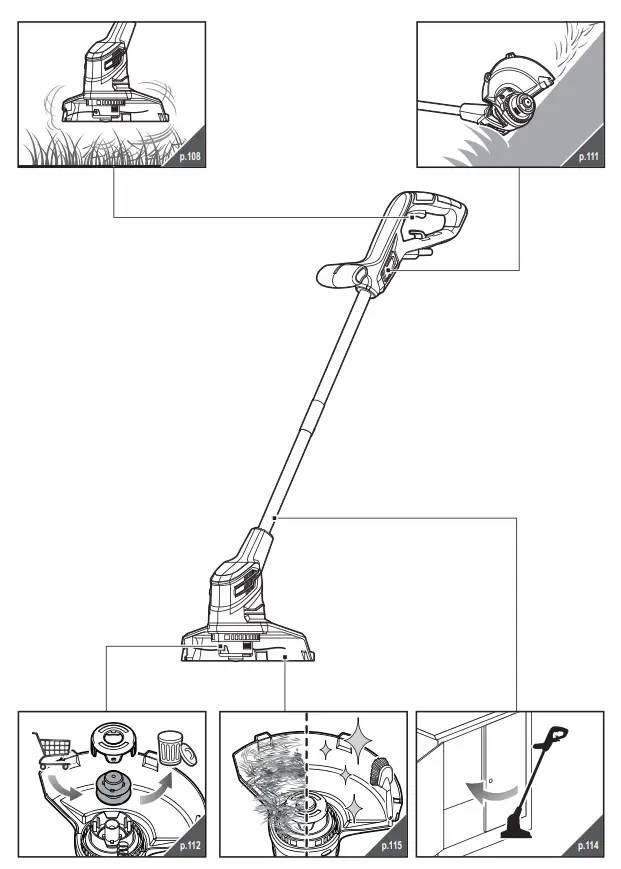 p.108

p.111

p.112

p.115

p.114