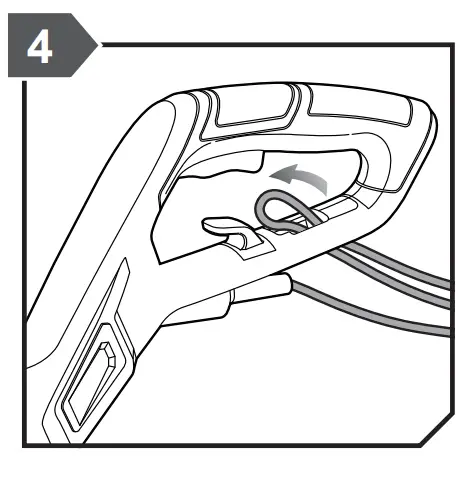 4