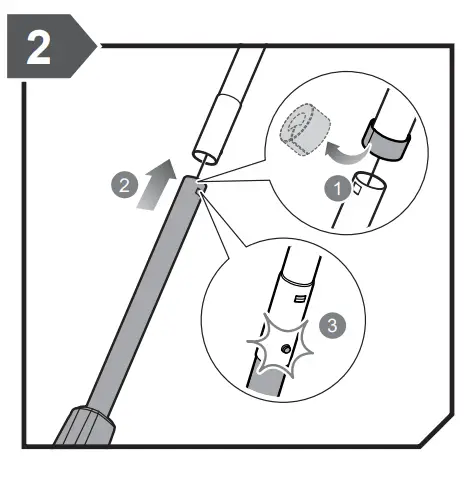 2

2

1

3