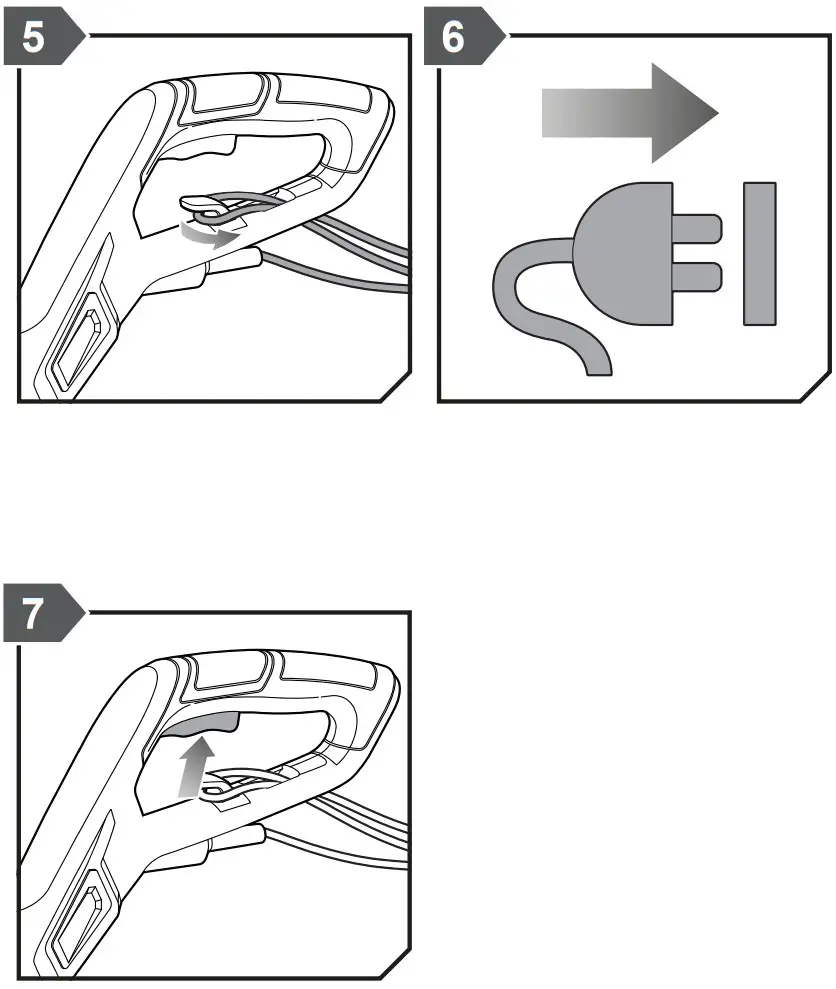 5

6

7