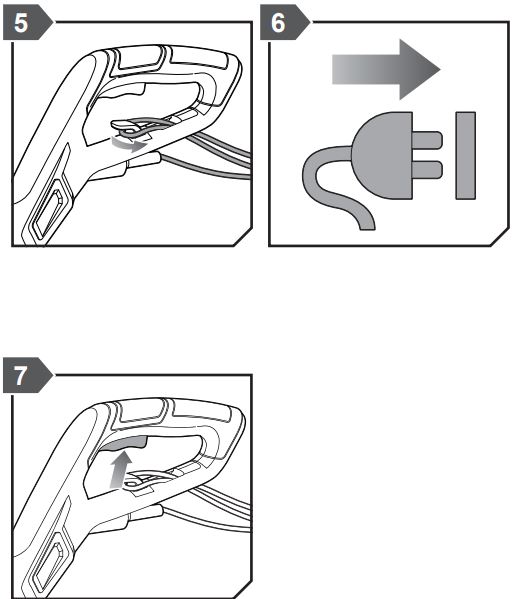 5

6

7