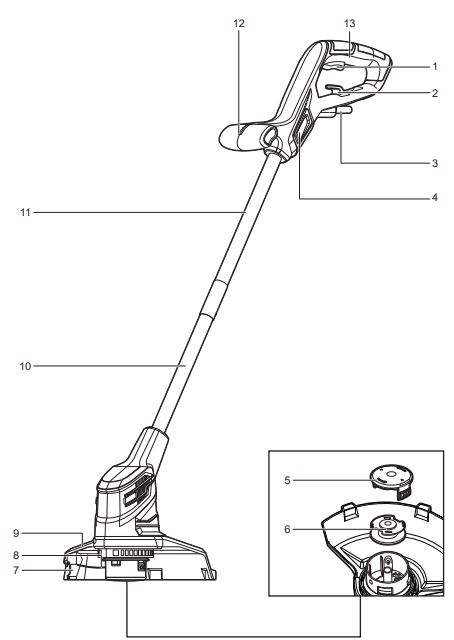 12
13
1
2
3
4
11
10
5
6
9
8
7