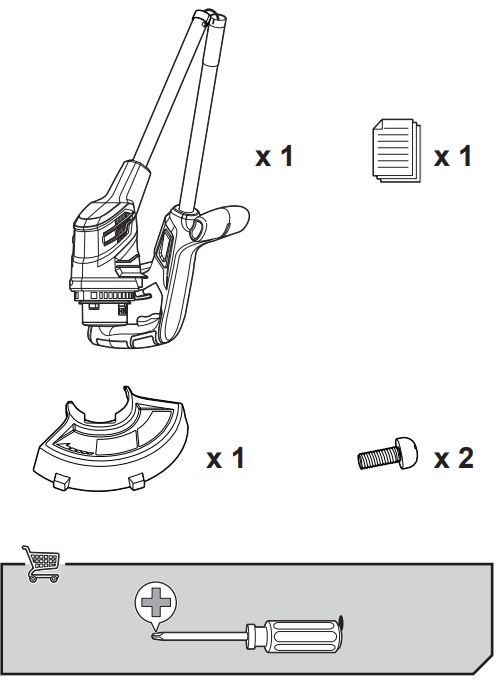 x 1

x 1

x 1

x 2