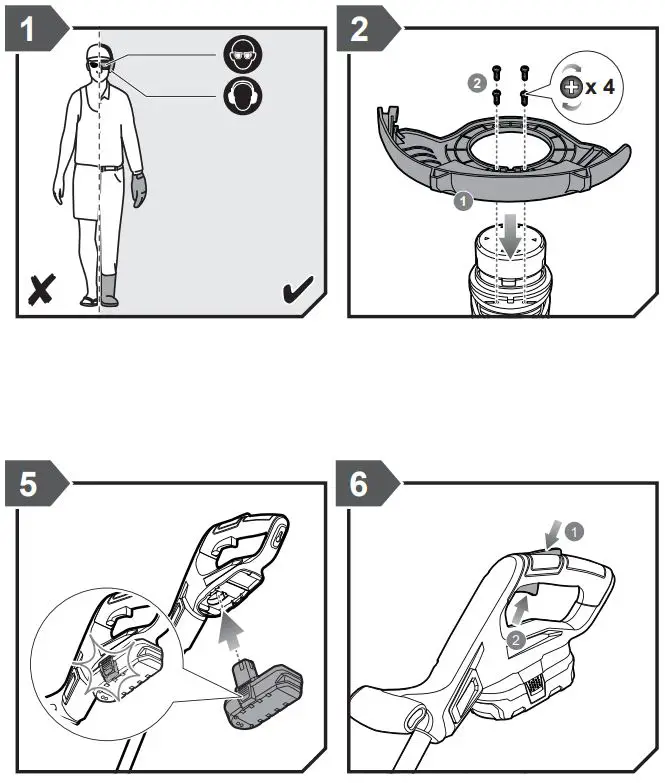 1

2

2

x 4

1

5

6

1

2