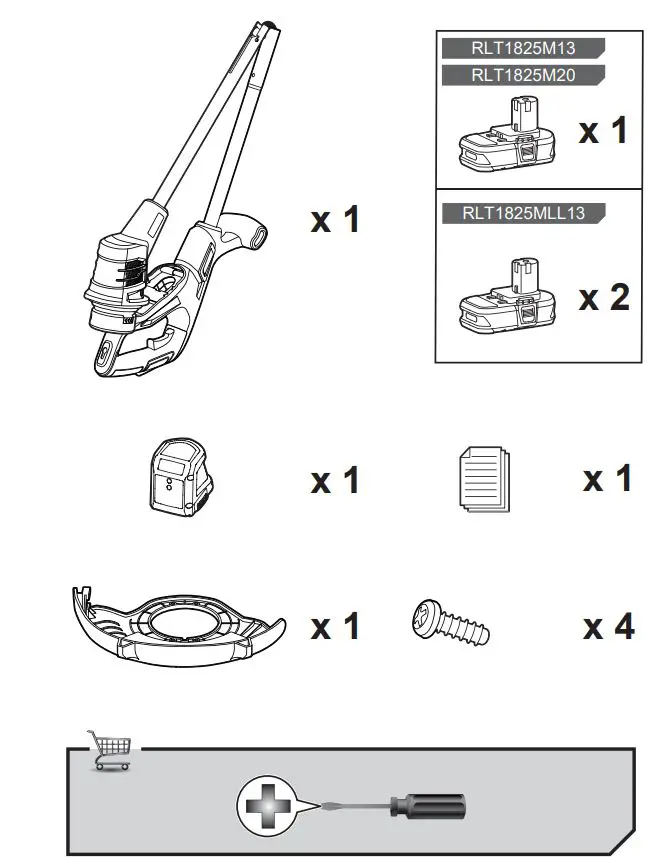 x 1

RLT1825M13
RLT1825M20

x 1

RLT1825MLL13

x 2

x 1

x 1

x 1

x 4