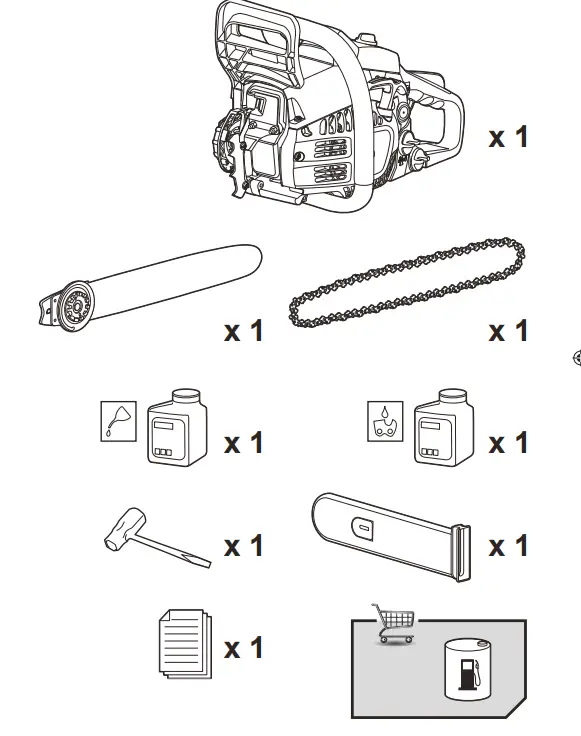 x 1

x 1

x 1

x 1

x 1

x 1

x 1

x 1