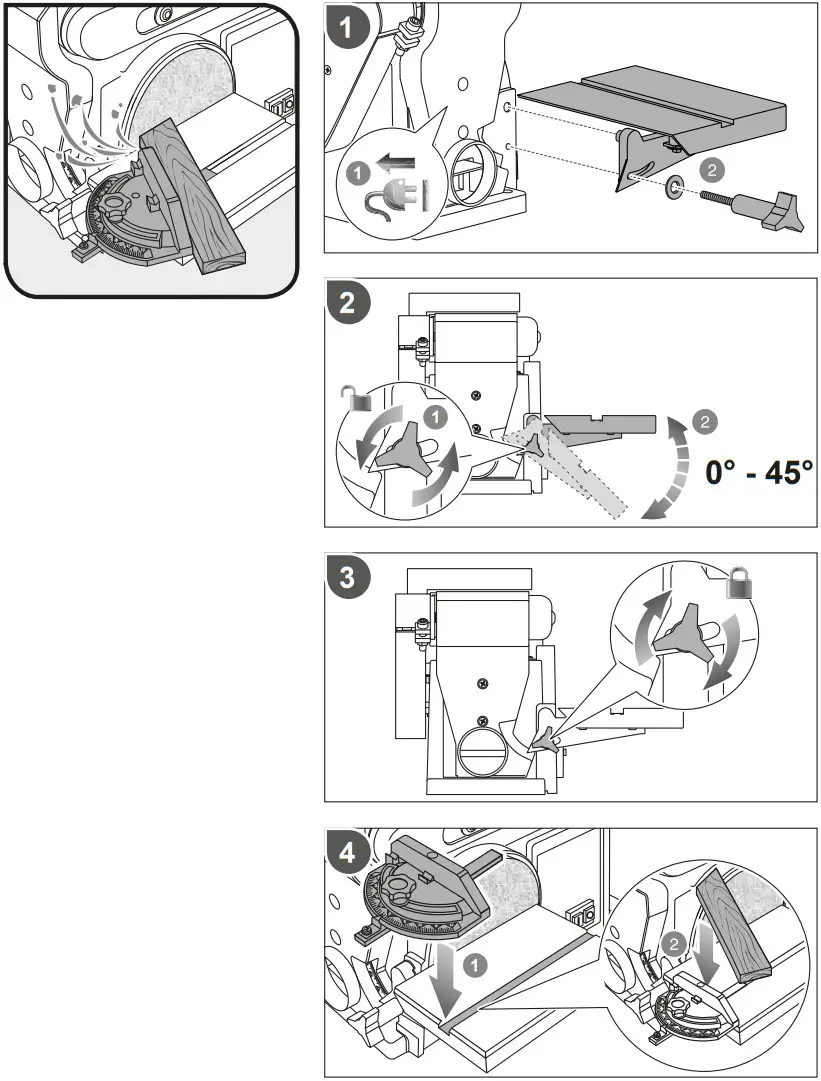 1

1

2

2

1

2

0° - 45°

3

4

1

2