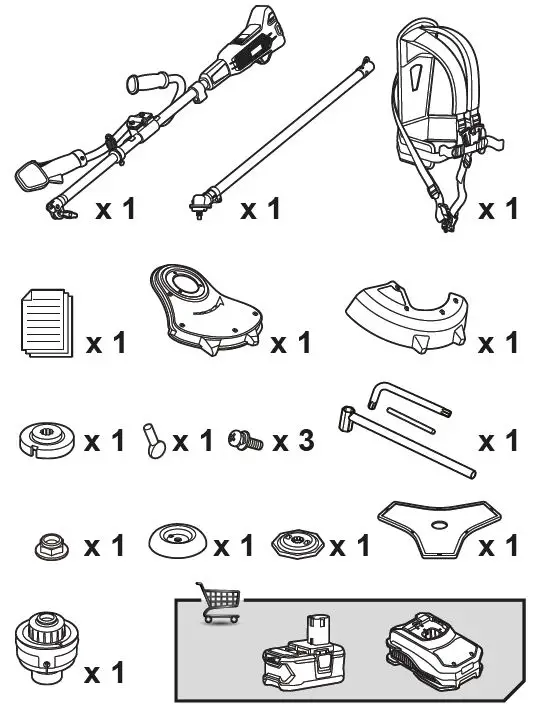 x 1
x 1
x 1

x 1
x 1
x 1

x 1
x 1
x 3
x 1

x 1
x 1
x 1
x 1

x 1