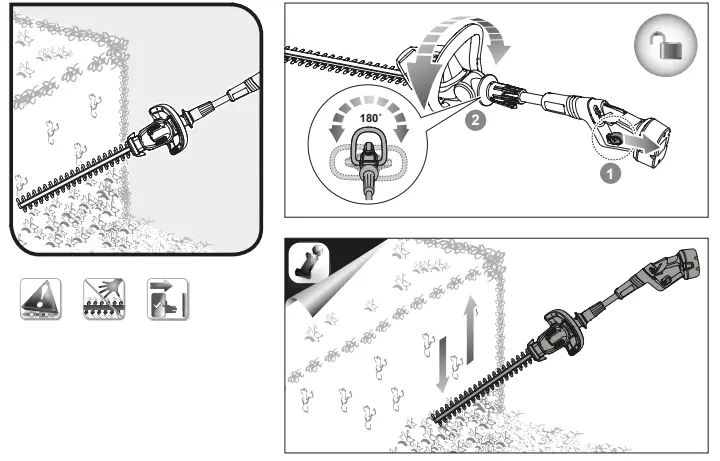 180°
2
1