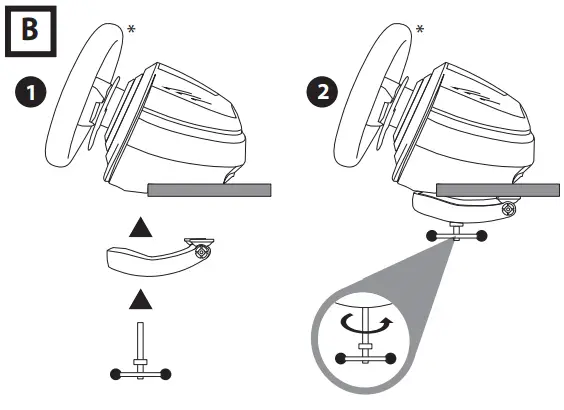 B

1

*

2

*