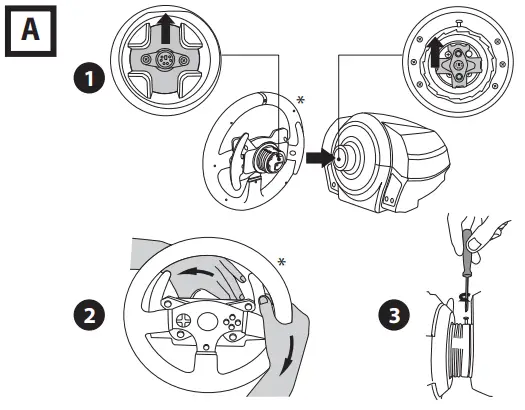 A

1

*

2

*

3