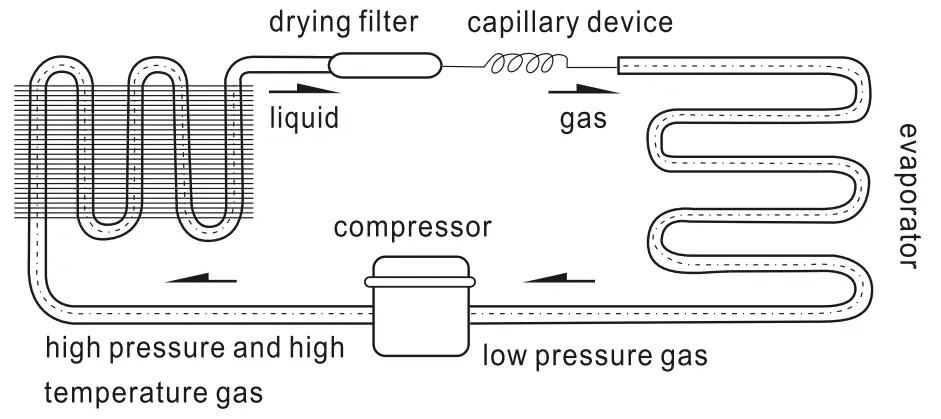 drying filter
capillary device
liquid
gas
evaporator
compressor
high pressure and high temperature gas
low pressure gas