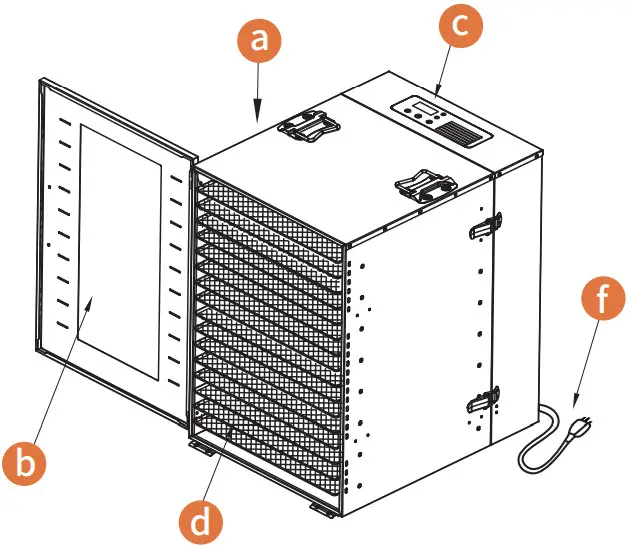 a
c
f
b
d