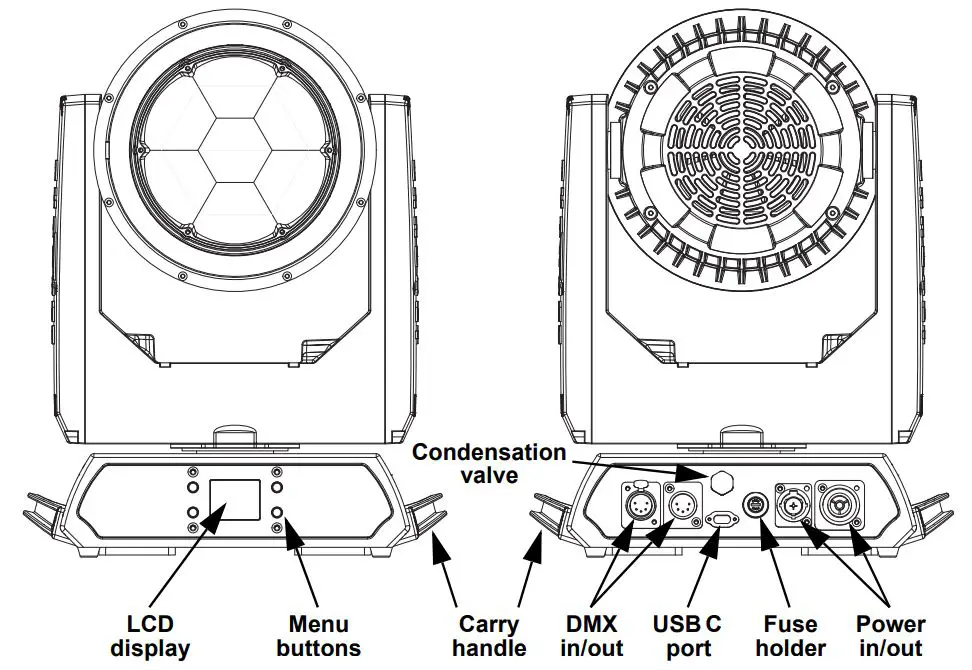 Condensation valve

LCD display

Menu buttons

Carry handle

DMX in/out

USB C port

Fuse holder

Power in/out