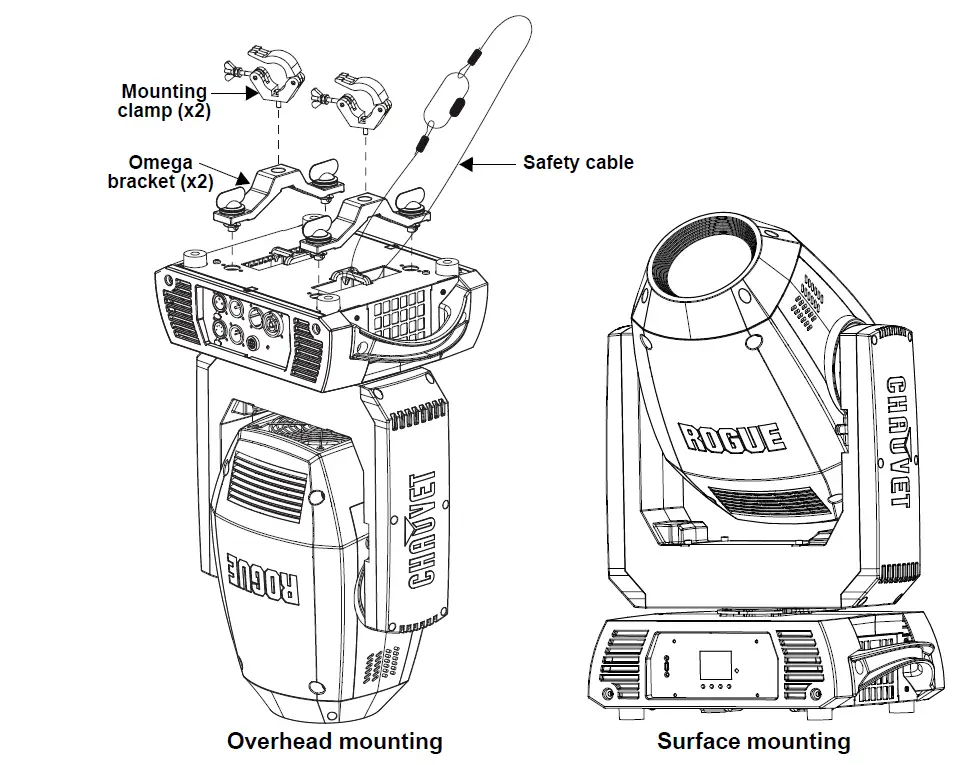 Mounting clamp (x2)

Omega bracket (x2)

Safety cable

ROGUE

CHAUVET

ROGUE

CHAUVET

Overhead mounting

Surface mounting