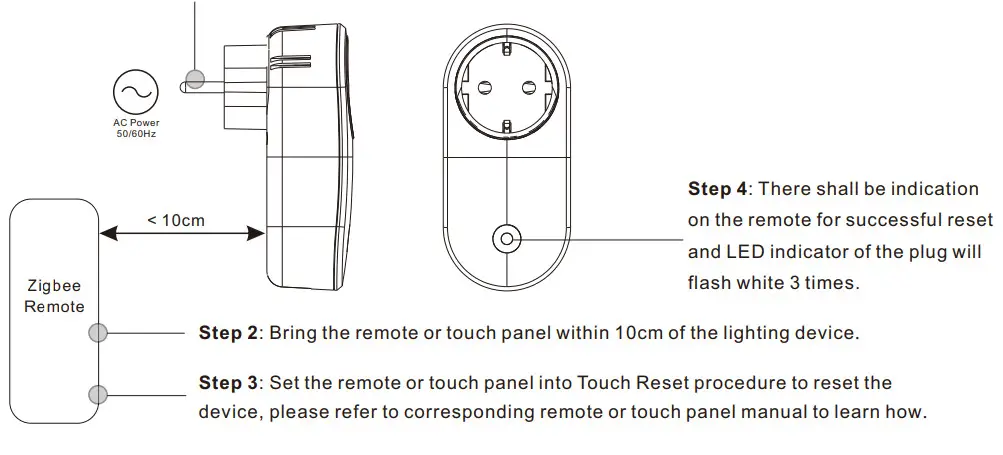 AC Power 50/60Hz

< 10cm

Zigbee Remote

Step 4: There shall be indication on the remote for successful reset and LED indicator of the plug will flash white 3 times.

Step 2: Bring the remote or touch panel within 10cm of the lighting device.

Step 3: Set the remote or touch panel into Touch Reset procedure to reset the device, please refer to corresponding remote or touch panel manual to learn how.