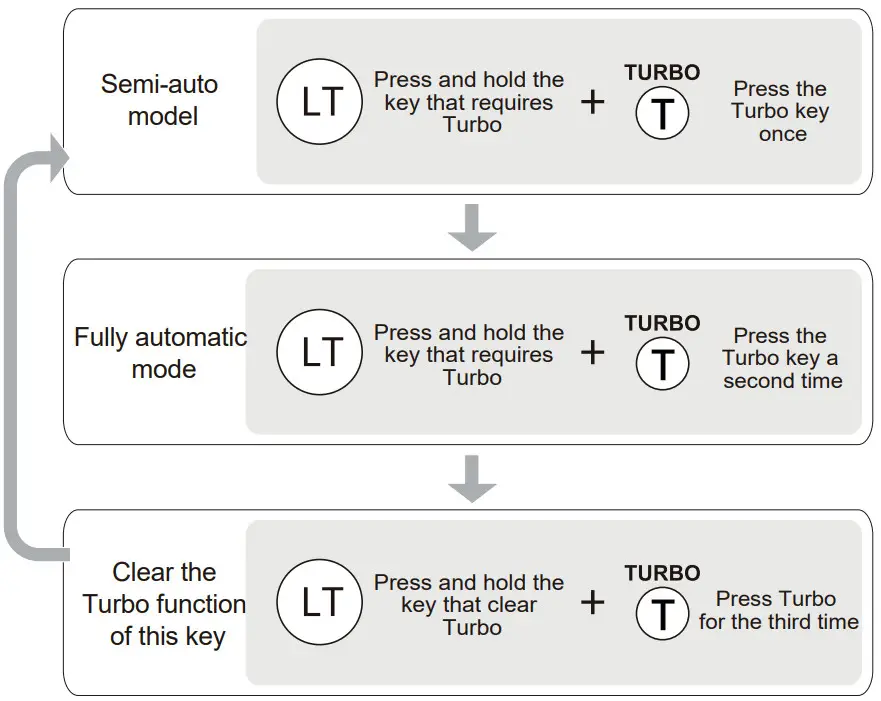 Semi-auto model

LT

Press and hold the key that requires Turbo

+

TURBO

T

Press the Turbo key once

Fully automatic mode

LT

Press and hold the key that requires Turbo

+

TURBO

T

Press the Turbo key a second time

Clear the Turbo function of this key

LT

Press and hold the key that clear Turbo

+

TURBO

T

Press Turbo for the third time