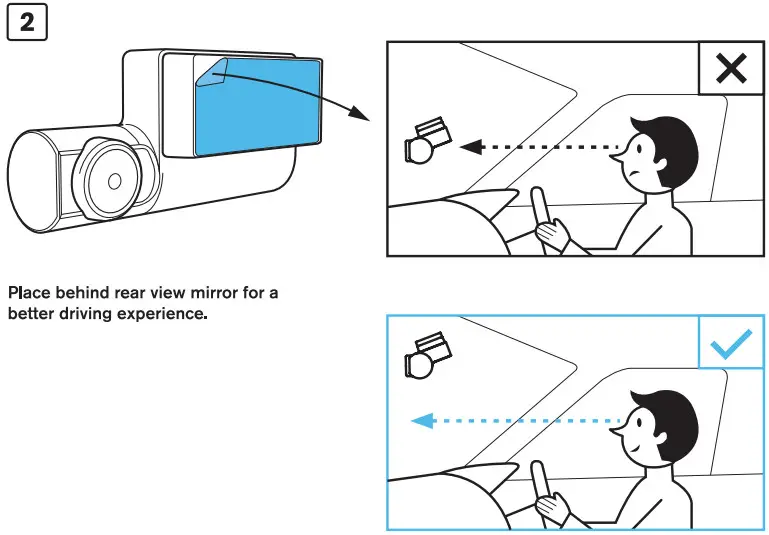 2

Place behind rear view mirror for a better driving experience.