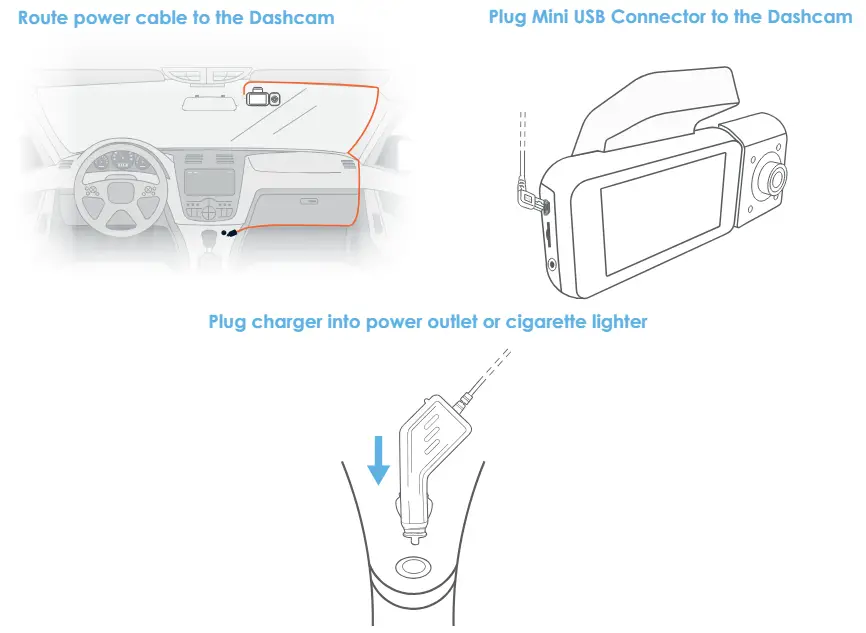 Route power cable to the Dashcam

Plug Mini USB Connector to the Dashcam

Plug charger into power outlet or cigarette lighter