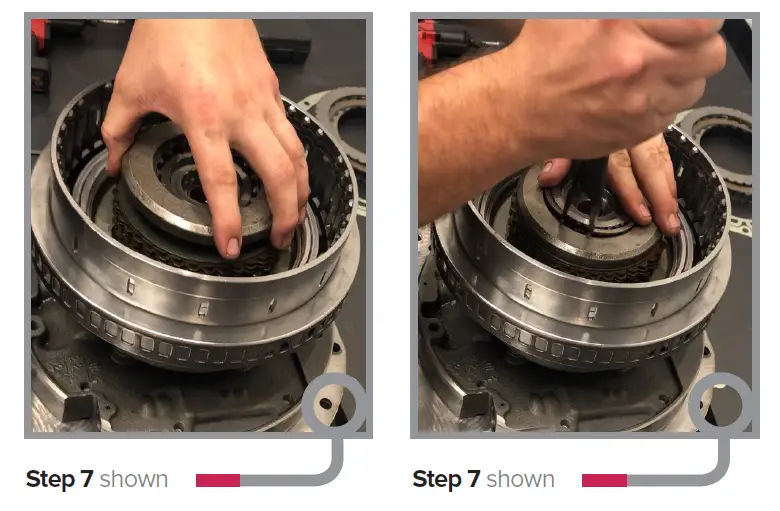 Step 7 shown

Step 7 shown