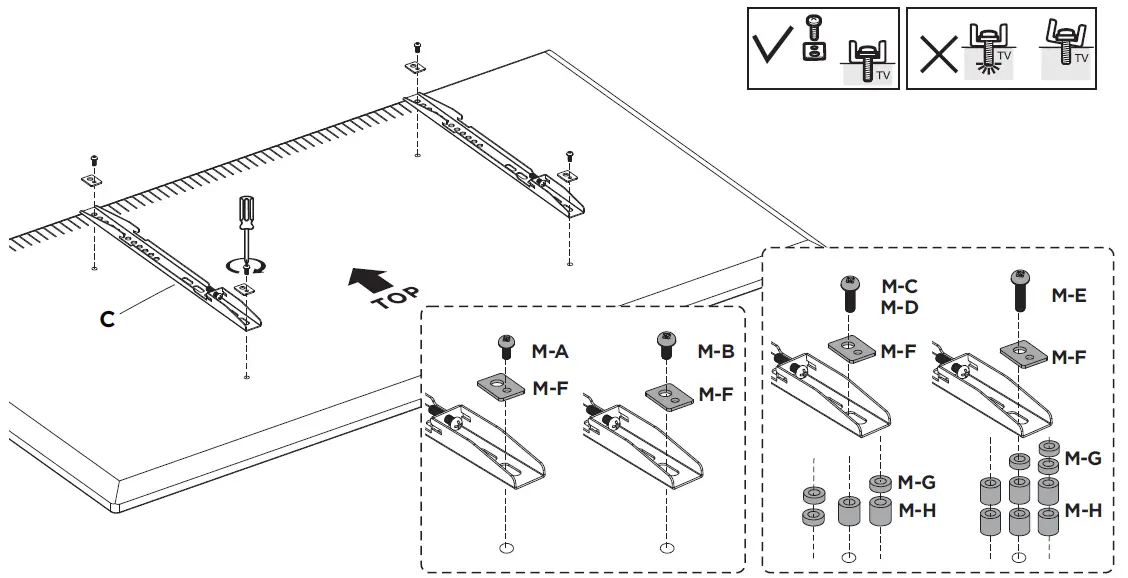 TV
TV
TV

C
TOP

M-A
M-F
M-B
M-F

M-C
M-D
M-F
M-G
M-H

M-E
M-F
M-G
M-H