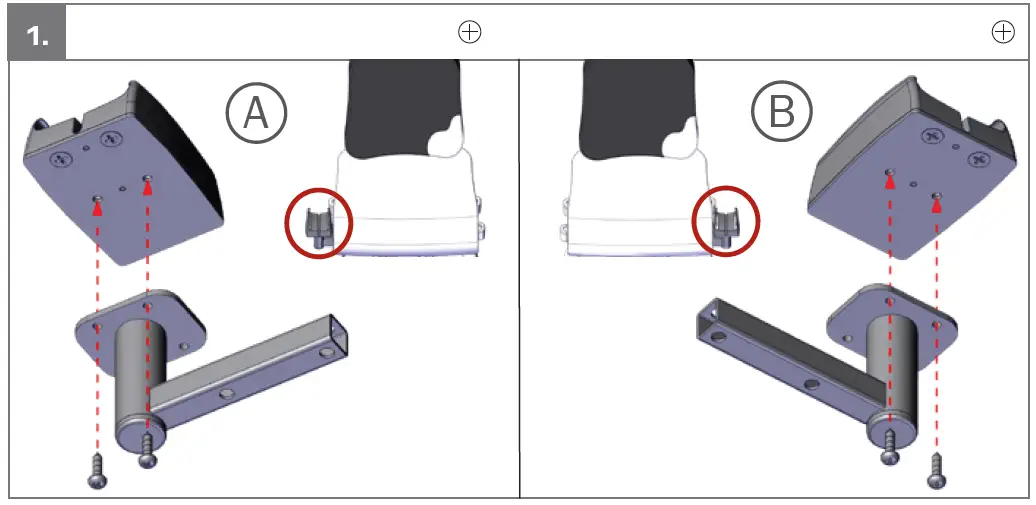 1.

A

B