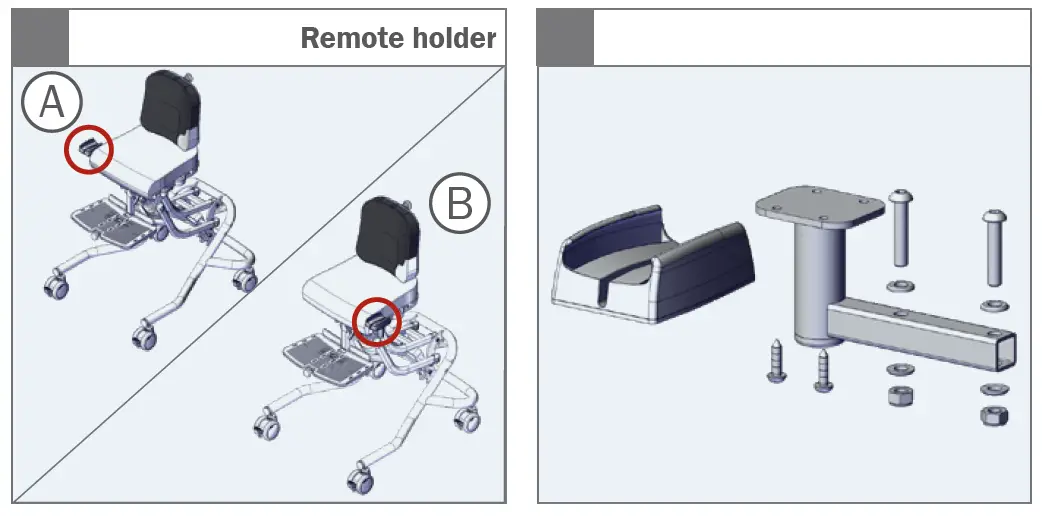 Remote holder

A

B