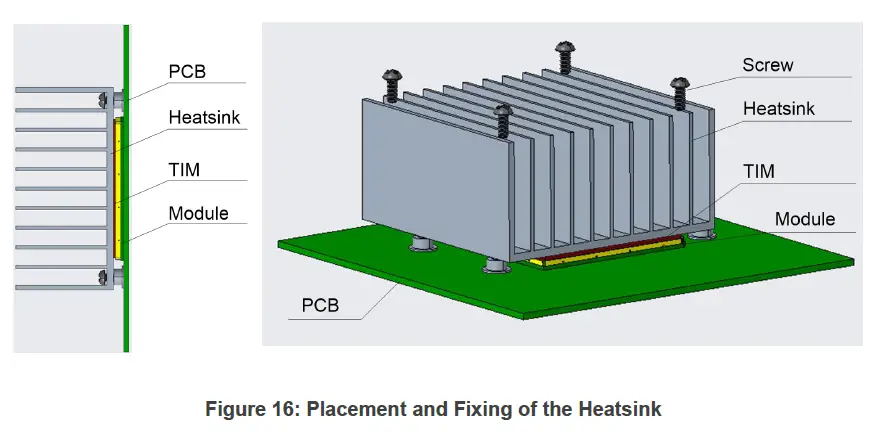 PCB
Heatsink
TIM
Module

Screw
Heatsink
TIM
Module
PCB

Figure 16: Placement and Fixing of the Heatsink