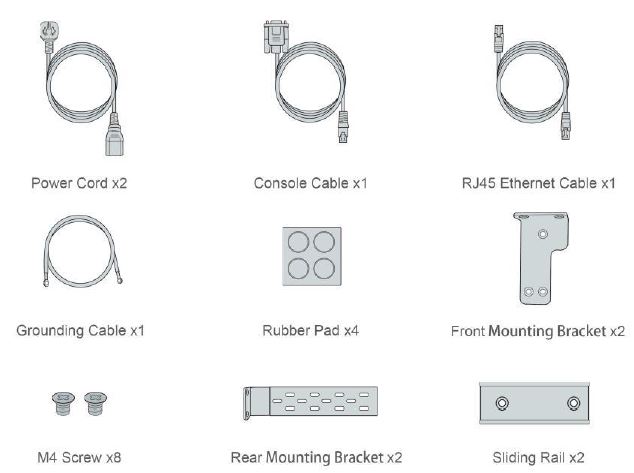 Power Cord x2

Console Cable x1

RJ45 Ethernet Cable x1

Grounding Cable x1

Rubber Pad x4

Front Mounting Bracket x2

M4 Screw x8

Rear Mounting Bracket x2

Sliding Rail x2