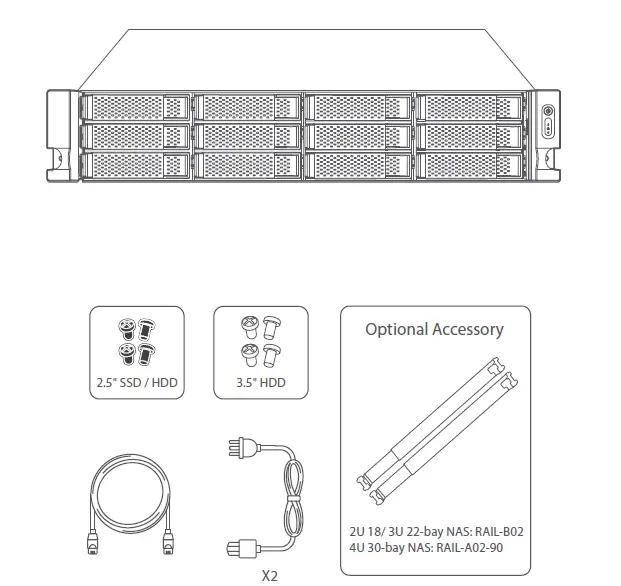 2.5" SSD / HDD

3.5" HDD

Optional Accessory

2U 18/ 3U 22-bay NAS: RAIL-B02
4U 30-bay NAS: RAIL-A02-90

X2