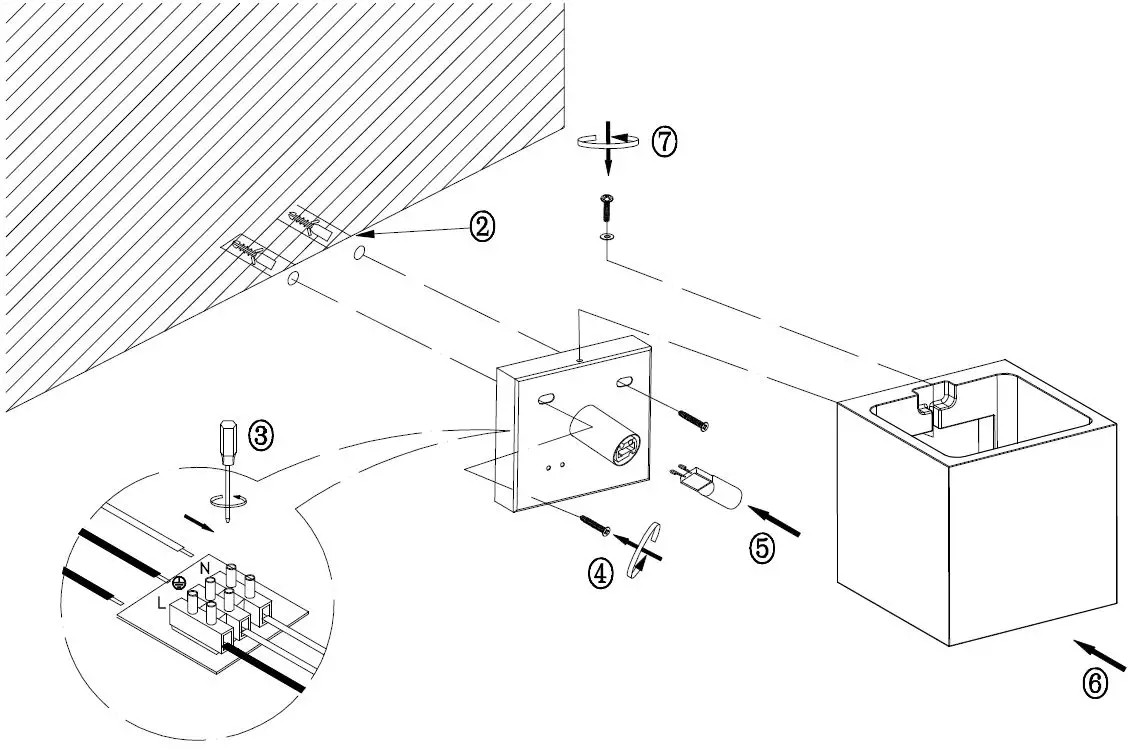 ⑦
②
③
N
L
④
⑤
⑥