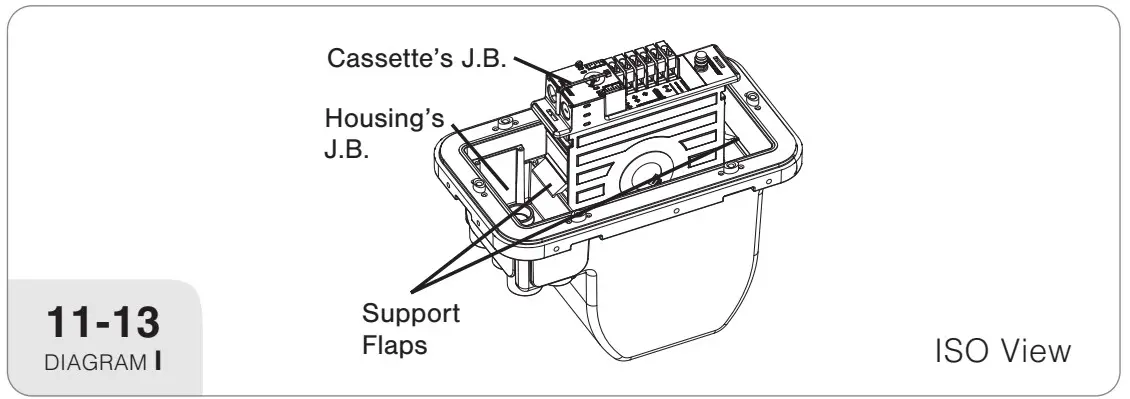 Cassette's J.B.

Housing's J.B.

Support Flaps

11-13
DIAGRAM I

ISO View